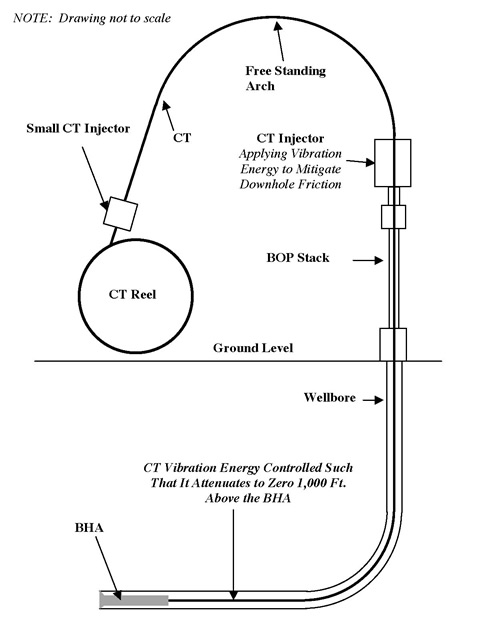 NOTE: Drawing not to scale

Free Standing Arch

Small CT Injector

CT

CT Injector
Applying Vibration Energy to Mitigate Downhole Friction

BOP Stack

CT Reel

Ground Level

Wellbore

CT Vibration Energy Controlled Such That It Attenuates to Zero 1,000 Ft. Above the BHA

BHA