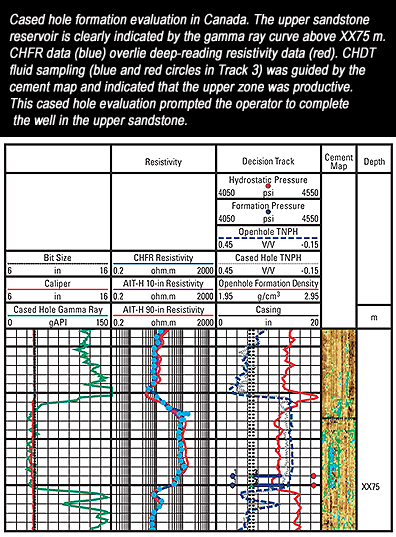 Cased hole formation evaluation in Canada. The upper sandstone reservoir is clearly indicated by the gamma ray curve above XX75 m. CHFR data (blue) overlie deep-reading resistivity data (red). CHDT fluid sampling (blue and red circles in Track 3) was guided by the cement map and indicated that the upper zone was productive. This cased hole evaluation prompted the operator to complete the well in the upper sandstone.

Resistivity

Decision Track

Cement Map

Depth

Hydrostatic Pressure
4050 psi 4550

Formation Pressure
4050 psi 4550

Openhole TNPH
0.45 V/V -0.15

Bit Size
6 in 16

CHFR Resistivity
0.2 ohm.m 2000

Cased Hole TNPH
0.45 V/V -0.15

Caliper
6 in 16

AIT-H 10-in Resistivity
0.2 ohm.m 2000

Openhole Formation Density
1.95 $g/cm^3$ 2.95

Cased Hole Gamma Ray
0 gAPI 150

AIT-H 90-in Resistivity
0.2 ohm.m 2000

Casing
0 in 20

m

XX75